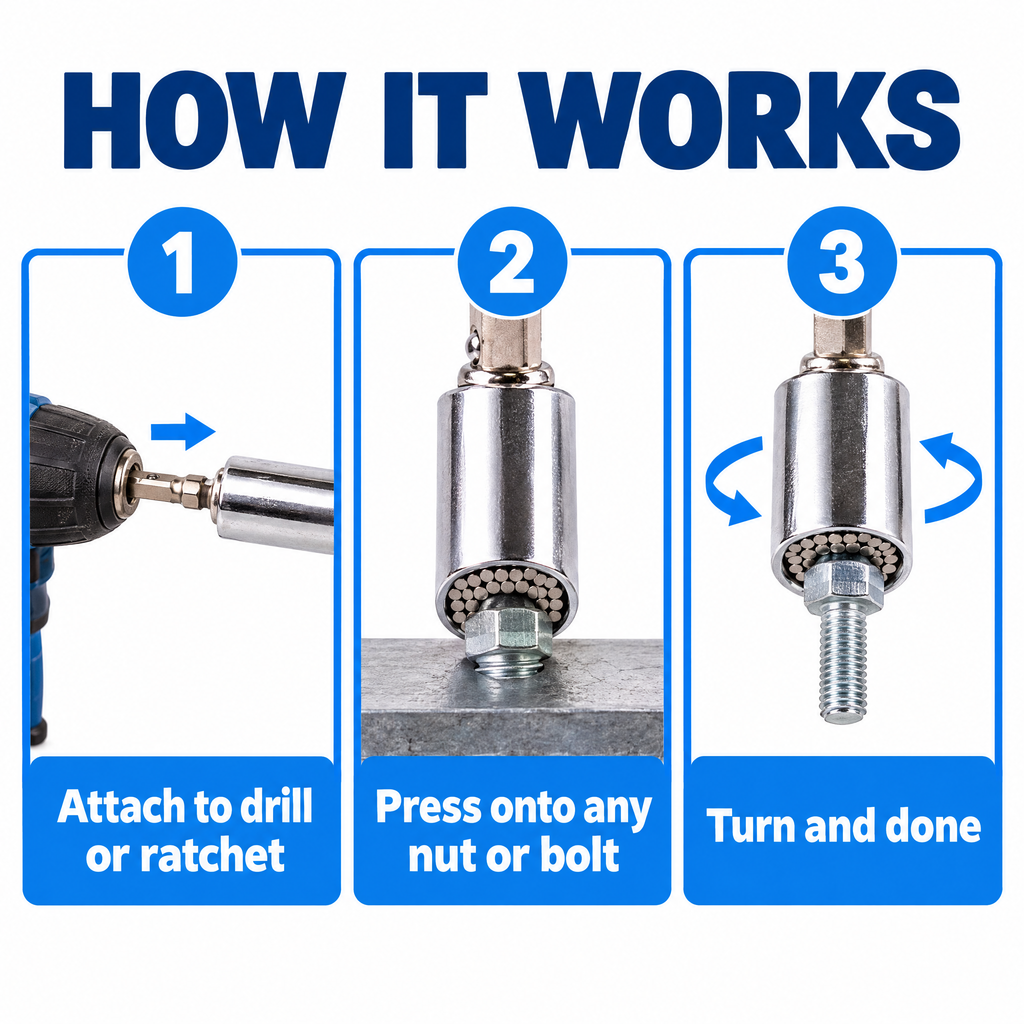 HOW IT WORKS

1

Attach to drill or ratchet

2

Press onto any nut or bolt

3

Turn and done